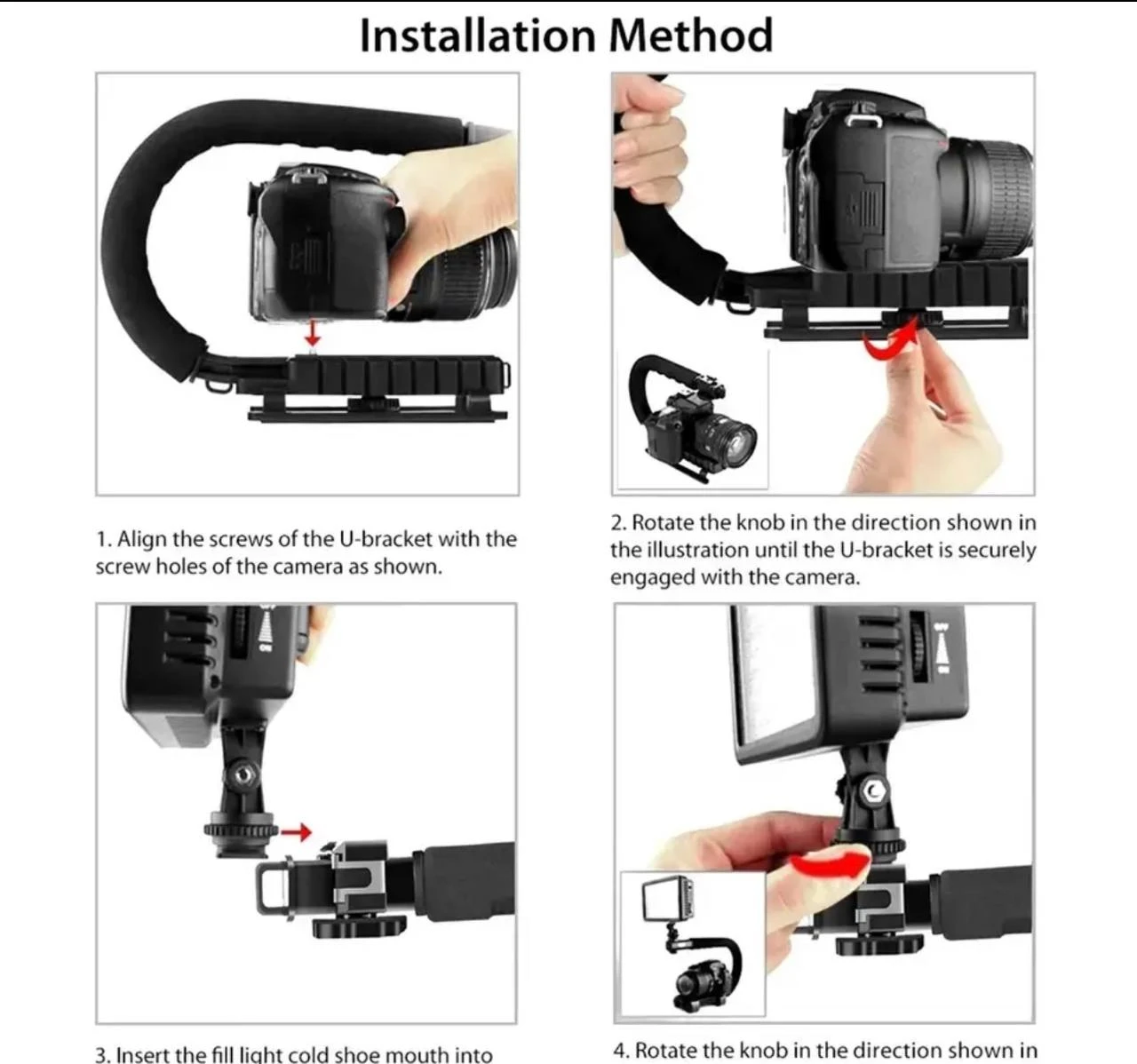 Installation Method

1. Align the screws of the U-bracket with the screw holes of the camera as shown.

2. Rotate the knob in the direction shown in the illustration until the U-bracket is securely engaged with the camera.

3. Insert the fill light cold shoe mouth into

4. Rotate the knob in the direction shown in