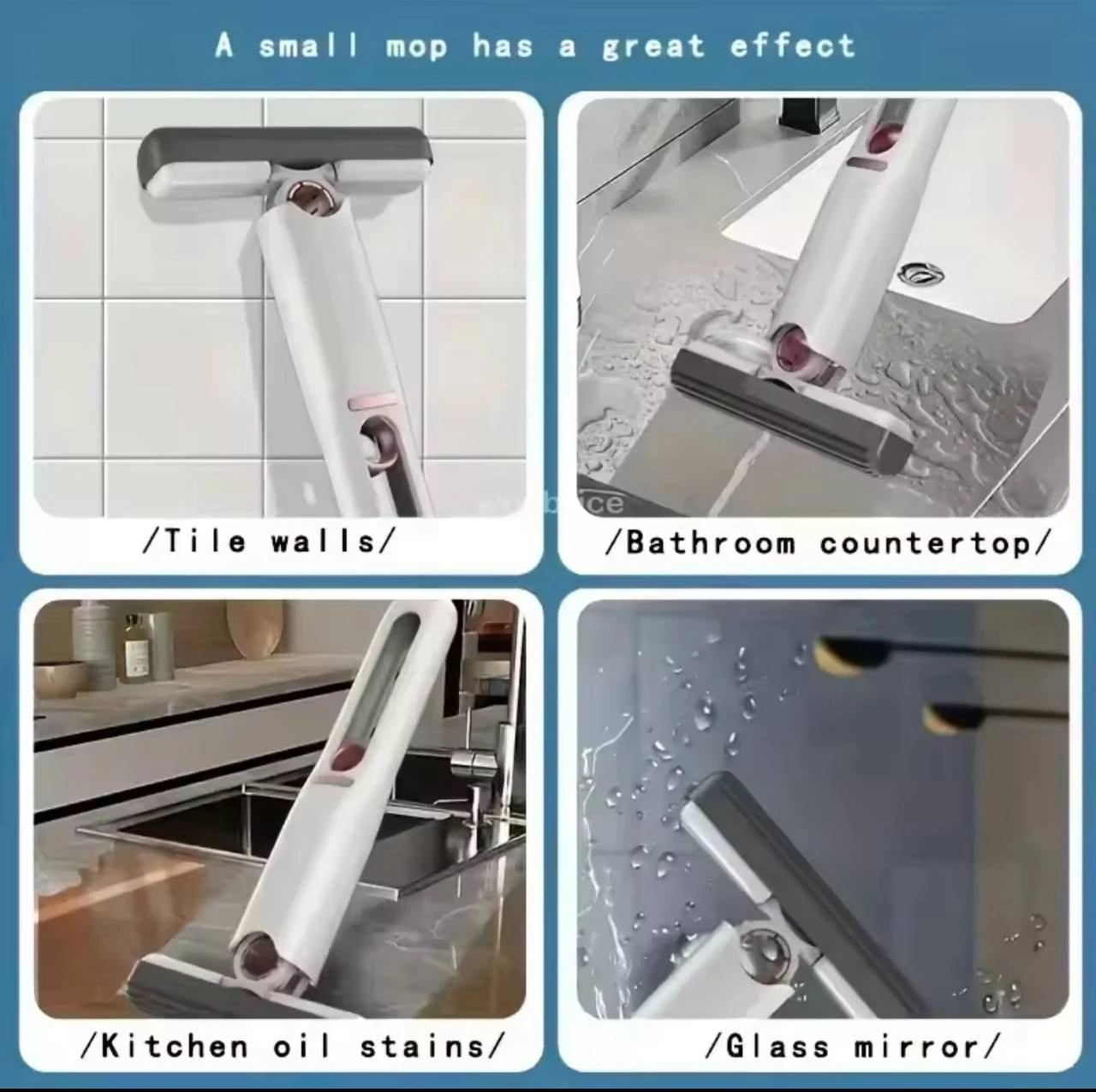 A small mop has a great effect

/Tile walls/

/Bathroom countertop/

/Kitchen oil stains/

/Glass mirror/