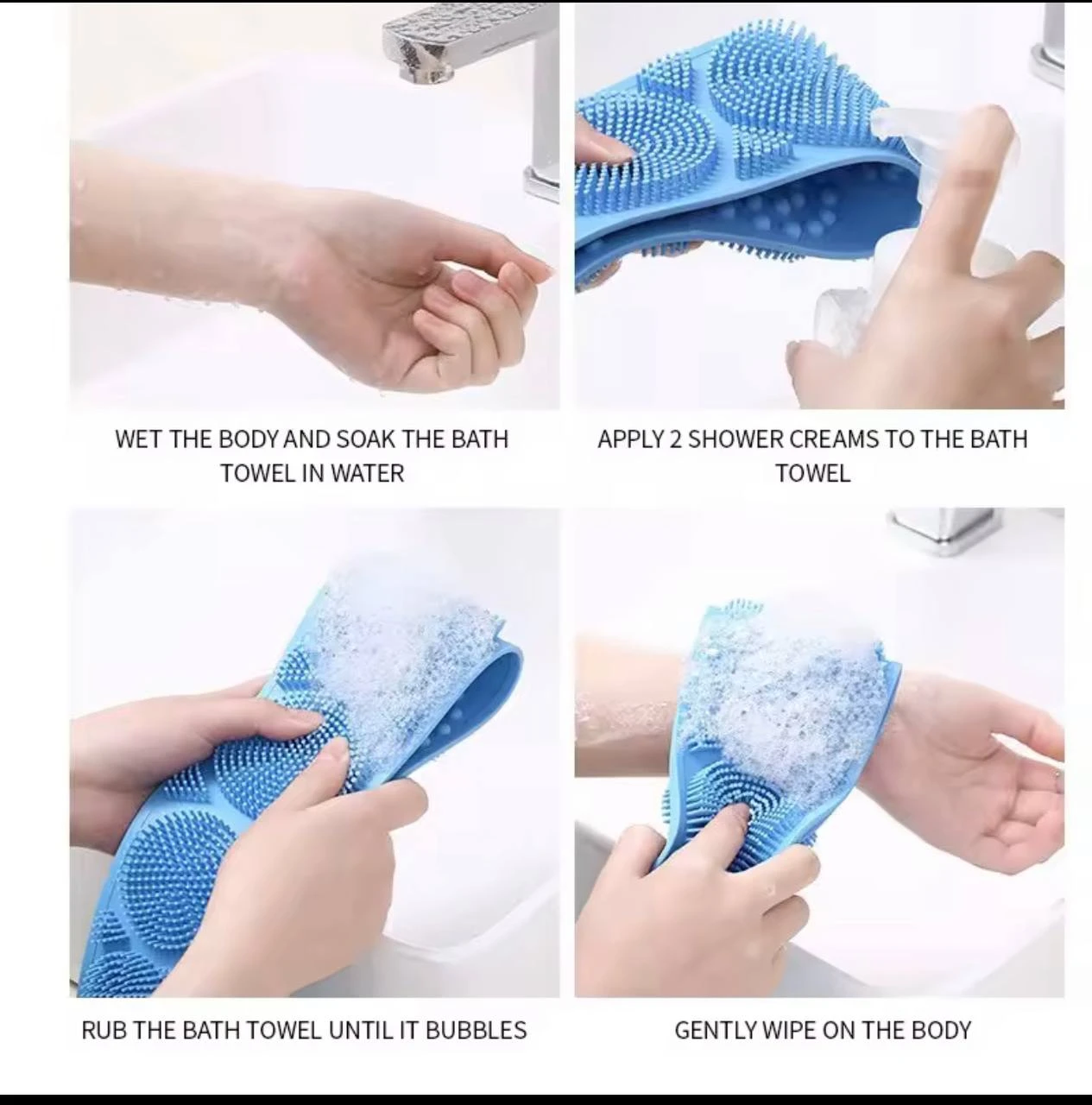 WET THE BODY AND SOAK THE BATH TOWEL IN WATER

APPLY 2 SHOWER CREAMS TO THE BATH TOWEL

RUB THE BATH TOWEL UNTIL IT BUBBLES

GENTLY WIPE ON THE BODY