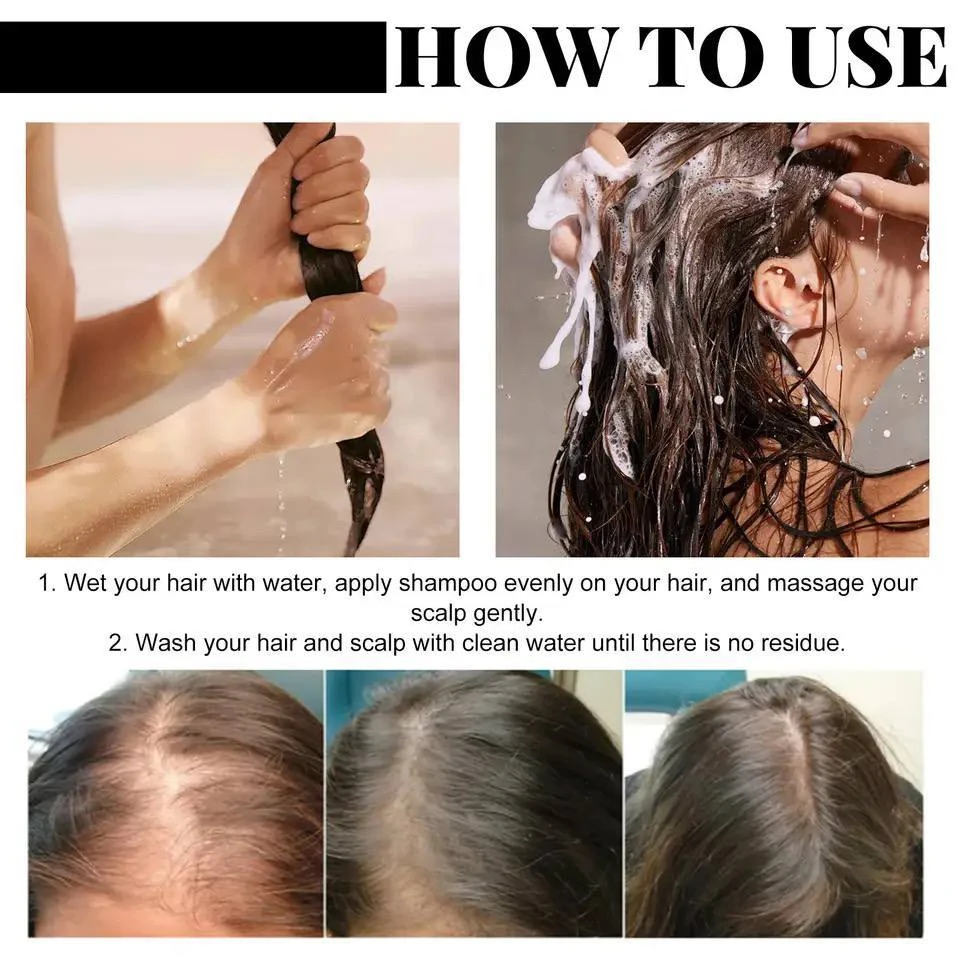 HOW TO USE

1. Wet your hair with water, apply shampoo evenly on your hair, and massage your scalp gently.
2. Wash your hair and scalp with clean water until there is no residue.