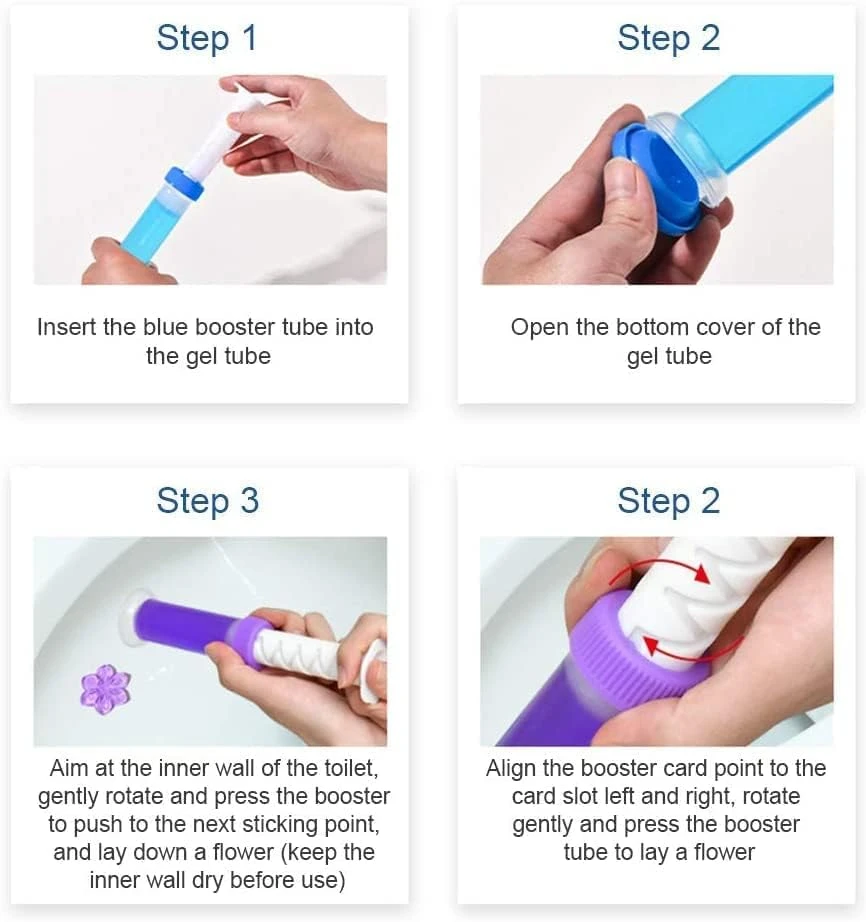 Step 1

Insert the blue booster tube into the gel tube

Step 2

Open the bottom cover of the gel tube

Step 3

Aim at the inner wall of the toilet, gently rotate and press the booster to push to the next sticking point, and lay down a flower (keep the inner wall dry before use)

Step 2

Align the booster card point to the card slot left and right, rotate gently and press the booster tube to lay a flower